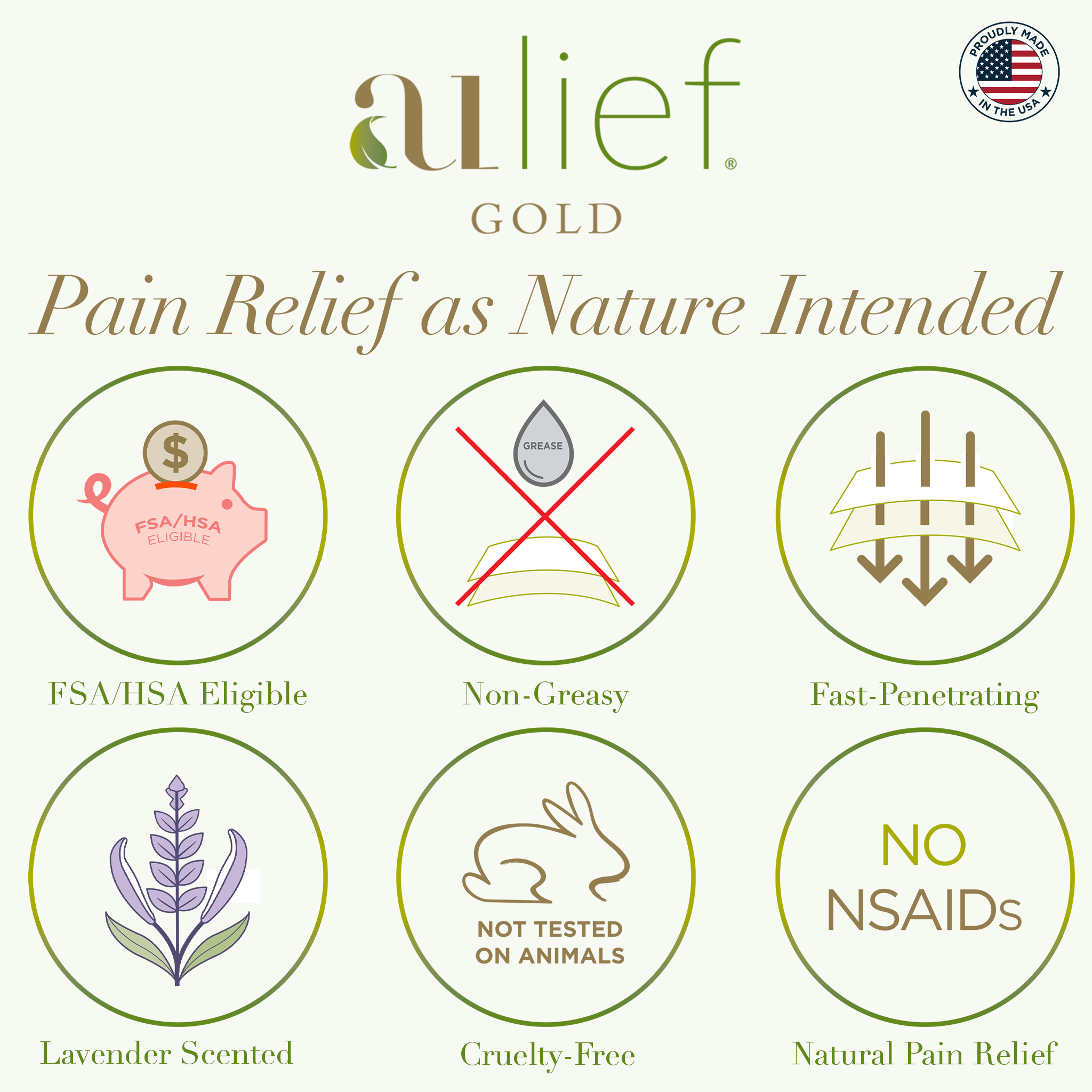 aulief®
GOLD

PROUDLY MADE IN THE USA

Pain Relief as Nature Intended

$
FSA/HSA ELIGIBLE

FSA/HSA Eligible

GREASE

Non-Greasy

Fast-Penetrating

Lavender Scented

NOT TESTED ON ANIMALS

Cruelty-Free

NO NSAIDs

Natural Pain Relief